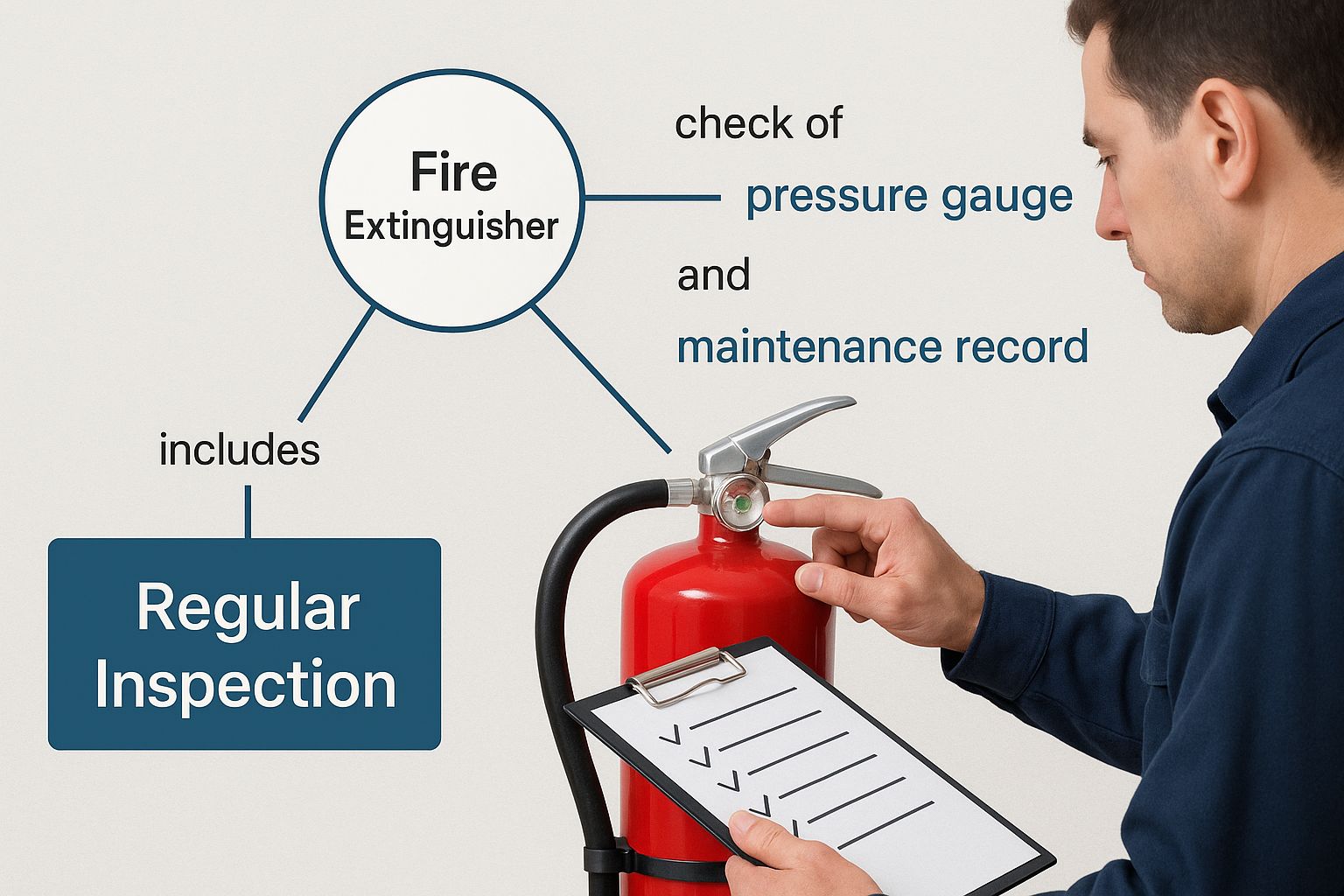 Fire Extinguisher

check of

pressure gauge

and

maintenance record

includes

Regular Inspection